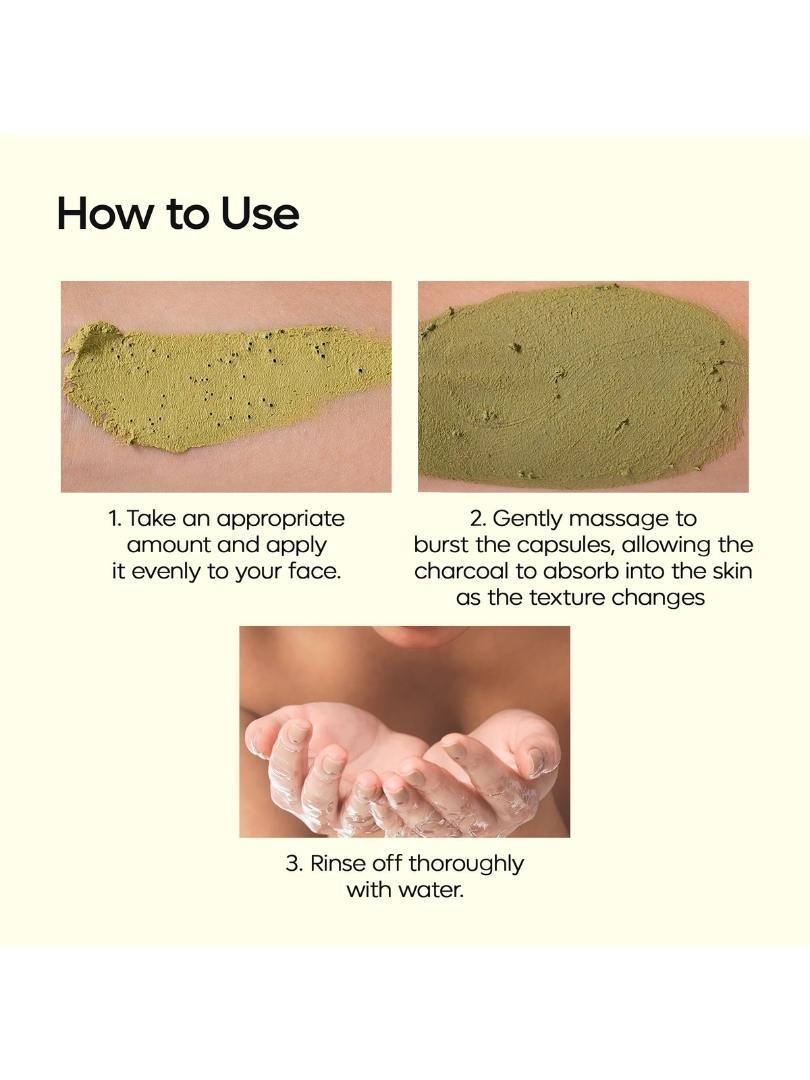 How to Use

1. Take an appropriate amount and apply it evenly to your face.

2. Gently massage to burst the capsules, allowing the charcoal to absorb into the skin as the texture changes

3. Rinse off thoroughly with water.