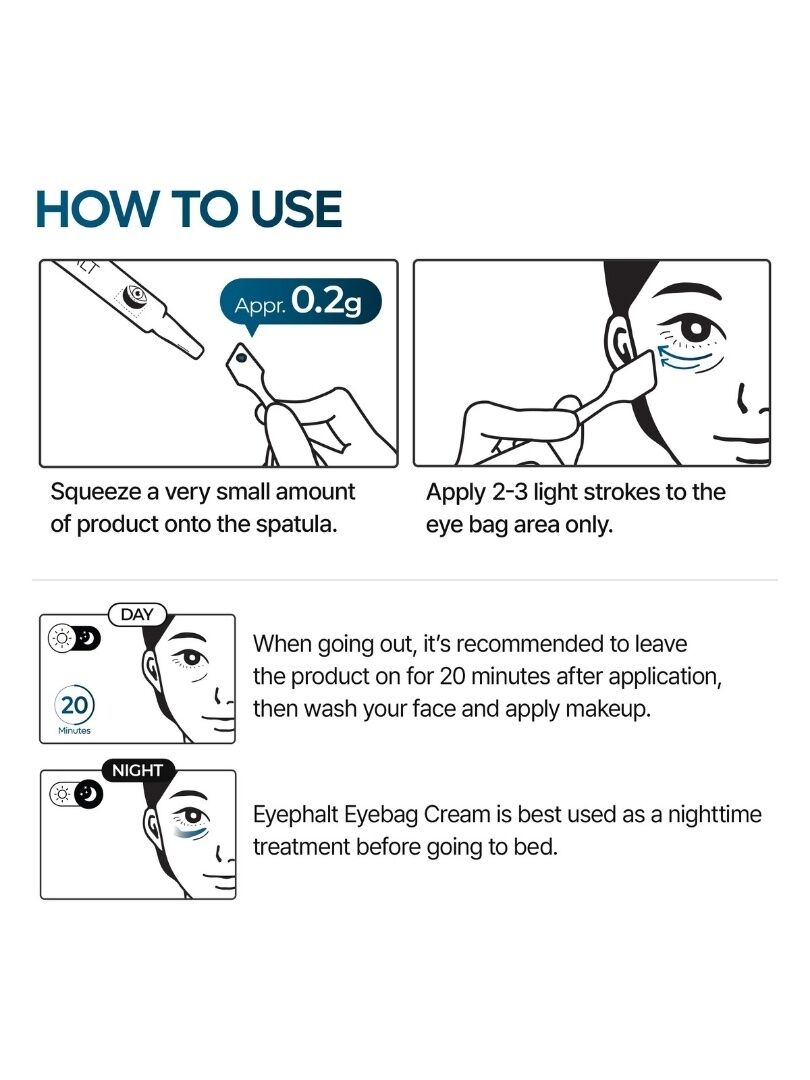 HOW TO USE

Appr. 0.2g

Squeeze a very small amount of product onto the spatula.

Apply 2-3 light strokes to the eye bag area only.

DAY

20 Minutes

When going out, it's recommended to leave the product on for 20 minutes after application, then wash your face and apply makeup.

NIGHT

Eyephalt Eyebag Cream is best used as a nighttime treatment before going to bed.